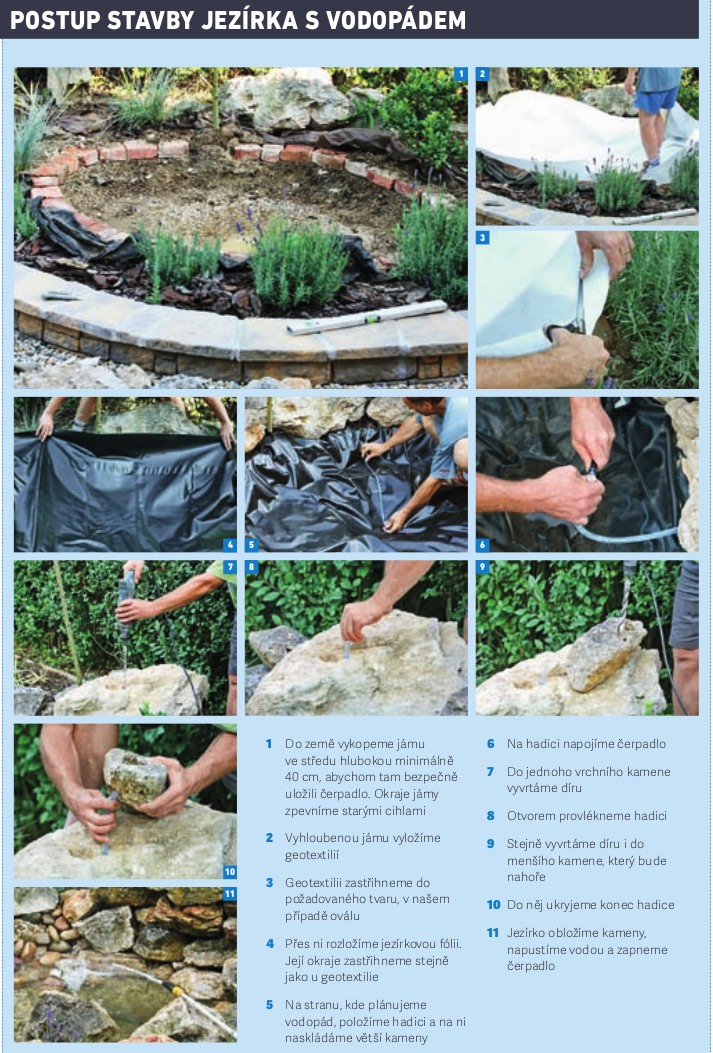 POSTUP STAVBY JEZÍRKA S VODOPÁDEM

1

2

3

4

5

6

7

8

9

10

11

1 Do země vykopeme jámu ve středu hlubokou minimálně 40 cm, abychom tam bezpečně uložili čerpadlo. Okraje jámy zpevníme starými cihlami

2 Vyhloubenou jámu vyložíme geotextilií

3 Geotextilii zastřihneme do požadovaného tvaru, v našem případě oválu

4 Přes ni rozložíme jezírkovou fólii. Její okraje zastřihneme stejně jako u geotextilie

5 Na stranu, kde plánujeme vodopád, položíme hadici a na ni naskládáme větší kameny

6 Na hadici napojíme čerpadlo

7 Do jednoho vrchního kamene vyvrtáme díru

8 Otvorem provlékneme hadici

9 Stejně vyvrtáme díru i do menšího kamene, který bude nahoře

10 Do něj ukryjeme konec hadice

11 Jezírko obložíme kameny, napustíme vodou a zapneme čerpadlo