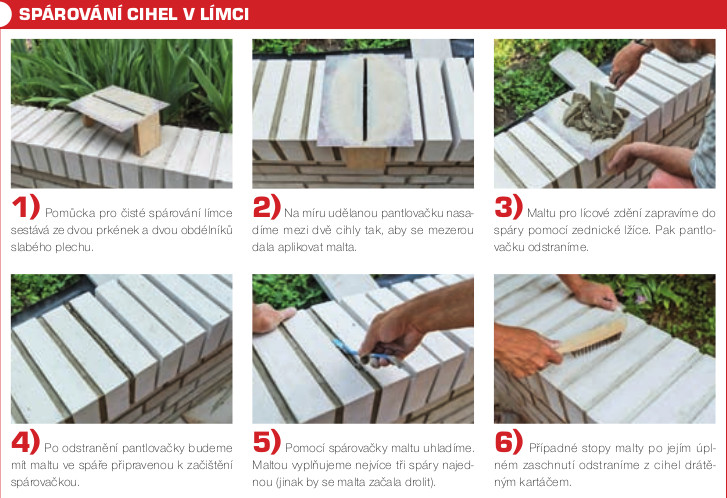 SPÁROVÁNÍ CIHEL V LÍMCI

1) Pomůcka pro čisté spárování límce sestává ze dvou prkének a dvou obdélníků slabého plechu.

2) Na míru udělanou pantlovačku nasadíme mezi dvě cihly tak, aby se mezerou dala aplikovat malta.

3) Maltu pro lícové zdění zapravíme do spáry pomocí zednické lžíce. Pak pantlovačku odstraníme.

4) Po odstranění pantlovačky budeme mít maltu ve spáře připravenou k začištění spárovačkou.

5) Pomocí spárovačky maltu uhladíme. Maltou vyplňujeme nejvíce tři spáry najednou (jinak by se malta začala drolit).

6) Případné stopy malty po jejím úplném zaschnutí odstraníme z cihel drátěným kartáčem.