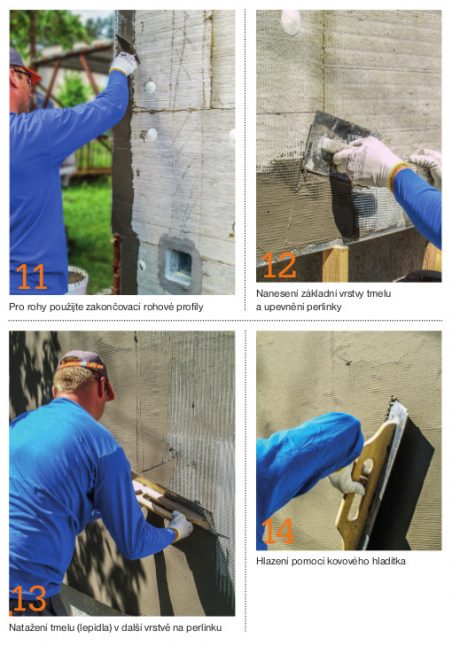 11

Pro rohy použijte zakončovací rohové profily

12

Nanesení základní vrstvy tmelu a upevnění perlinky

13

Natažení tmelu (lepidla) v další vrstvě na perlinku

14

Hlazení pomocí kovového hladítka