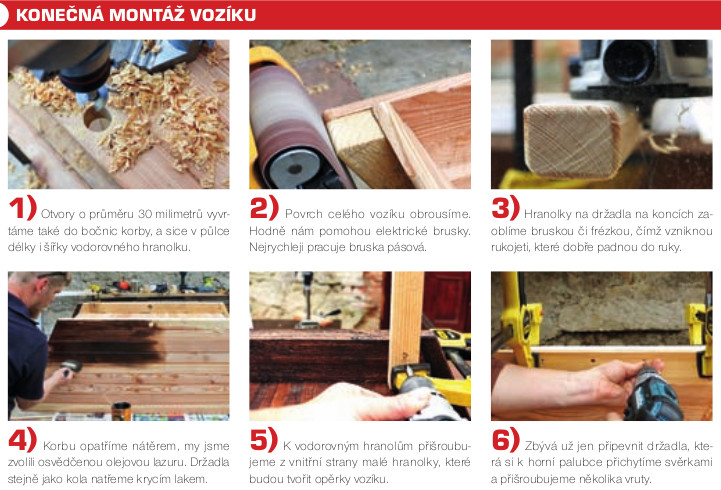 KONEČNÁ MONTÁŽ VOZÍKU

1) Otvory o průměru 30 milimetrů vyvrtáme také do bočnic korby, a sice v půlce délky i šířky vodorovného hranolku.

2) Povrch celého vozíku obrousíme. Hodně nám pomohou elektrické brusky. Nejrychleji pracuje bruska pásová.

3) Hranolky na držadla na koncích zaoblíme bruskou či frézkou, čímž vzniknou rukojeti, které dobře padnou do ruky.

4) Korbu opatříme nátěrem, my jsme zvolili osvědčenou olejovou lazuru. Držadla stejně jako kola natřeme krycím lakem.

5) K vodorovným hranolům přišroubujeme z vnitřní strany malé hranolky, které budou tvořit opěrky vozíku.

6) Zbývá už jen připevnit držadla, která si k horní palubce přichytíme svěrkami a přišroubujeme několika vruty.