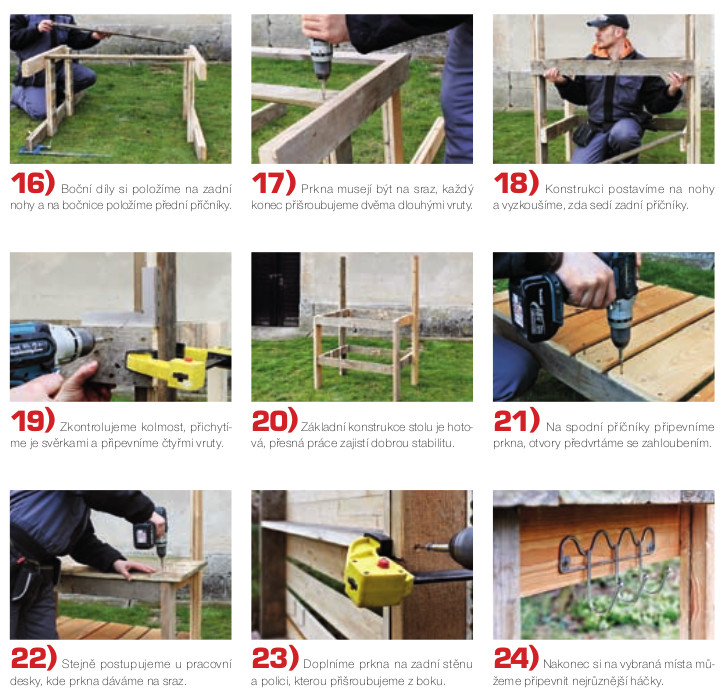 16) Boční díly si položíme na zadní nohy a na bočnice položíme přední příčníky.

17) Prkna musejí být na sraz, každý konec přišroubujeme dvěma dlouhými vruty.

18) Konstrukci postavíme na nohy a vyzkoušíme, zda sedí zadní příčníky.

19) Zkontrolujeme kolmost, přichytíme je svěrkami a připevníme čtyřmi vruty.

20) Základní konstrukce stolu je hotová, přesná práce zajistí dobrou stabilitu.

21) Na spodní příčníky připevníme prkna, otvory předvrtáme se zahloubením.

22) Stejně postupujeme u pracovní desky, kde prkna dáváme na sraz.

23) Doplníme prkna na zadní stěnu a polici, kterou přišroubujeme z boku.

24) Nakonec si na vybraná místa můžeme připevnit nejrůznější háčky.