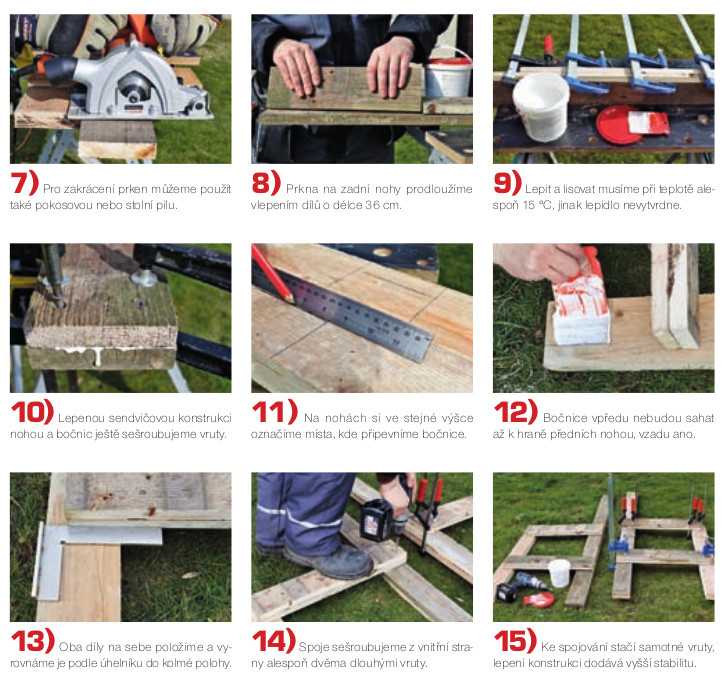 7) Pro zakrácení prken můžeme použít také pokosovou nebo stolní pilu.

8) Prkna na zadní nohy prodloužíme vlepením dílů o délce 36 cm.

9) Lepit a lisovat musíme při teplotě alespoň 15 °C, jinak lepidlo nevytvrdne.

10) Lepenou sendvičovou konstrukci nohou a bočnic ještě sešroubujeme vruty.

11) Na nohách si ve stejné výšce označíme místa, kde připevníme bočnice.

12) Bočnice vpředu nebudou sahat až k hraně předních nohou, vzadu ano.

13) Oba díly na sebe položíme a vyrovnáme je podle úhelníku do kolmé polohy.

14) Spoje sešroubujeme z vnitřní strany alespoň dvěma dlouhými vruty.

15) Ke spojování stačí samotné vruty, lepení konstrukci dodává vyšší stabilitu.