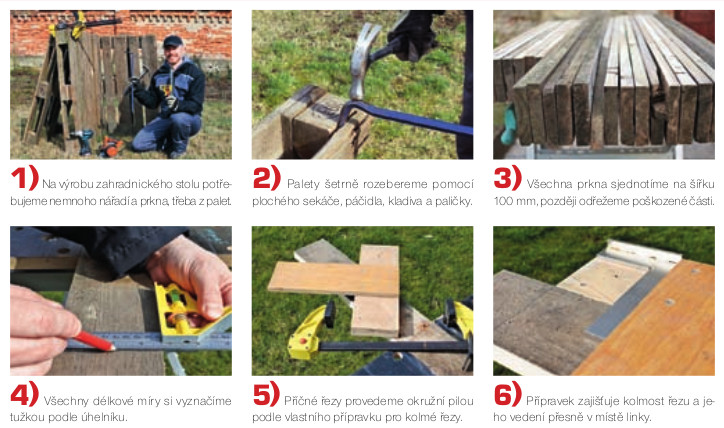 1) Na výrobu zahradnického stolu potřebujeme nemnoho nářadí a prkna, třeba z palet.

2) Palety šetrně rozebereme pomocí plochého sekáče, páčidla, kladiva a paličky.

3) Všechna prkna sjednotíme na šířku 100 mm, později odřežeme poškozené části.

4) Všechny délkové míry si vyznačíme tužkou podle úhelníku.

5) Příčné řezy provedeme okružní pilou podle vlastního přípravku pro kolmé řezy.

6) Přípravek zajišťuje kolmost řezu a jeho vedení přesně v místě linky.