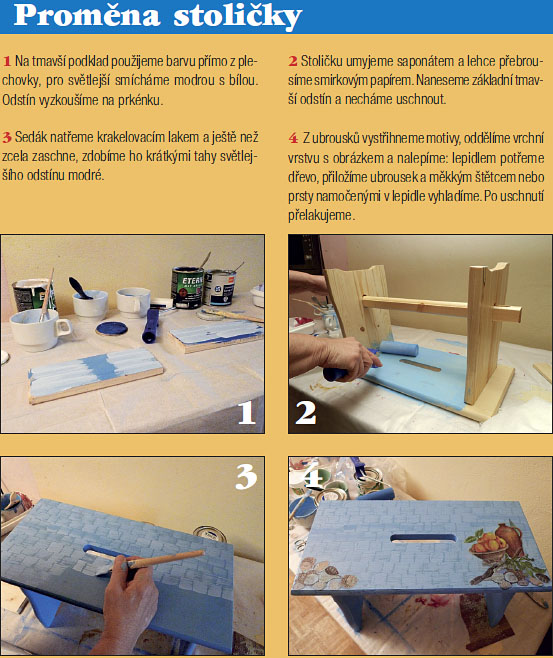 Proměna stoličky

1 Na tmavší podklad použijeme barvu přímo z plechovky, pro světlejší smícháme modrou s bílou. Odstín vyzkoušíme na prkénku.

3 Sedák natřeme krakelovacím lakem a ještě než zcela zaschne, zdobíme ho krátkými tahy světlejšího odstínu modré.

2 Stoličku umyjeme saponátem a lehce přebrousíme smirkovým papírem. Naneseme základní tmavší odstín a necháme uschnout.

4 Z ubrousků vystřihneme motivy, oddělíme vrchní vrstvu s obrázkem a nalepíme: lepidlem potřeme dřevo, přiložíme ubrousek a měkkým štětcem nebo prsty namočenými v lepidle vyhladíme. Po uschnutí přelakujeme.

ETERNAL

1

2

3

4