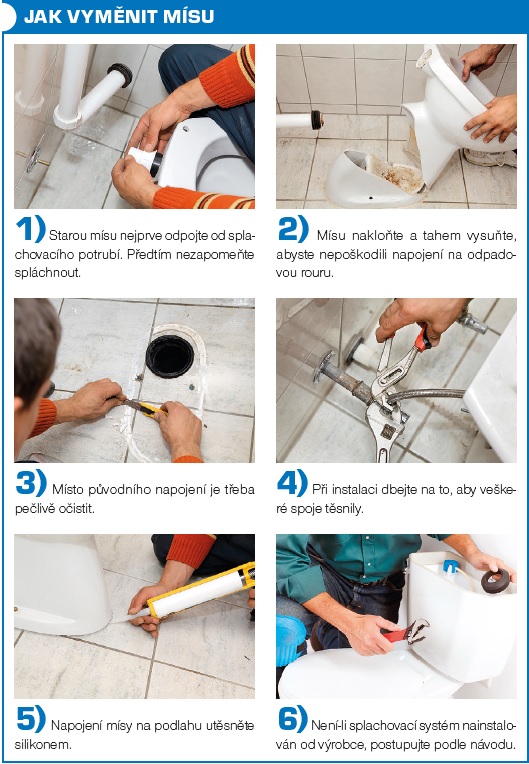 JAK VYMĚNIT MÍSU

1) Starou mísu nejprve odpojte od splachovacího potrubí. Předtím nezapomeňte spláchnout.

2) Mísu nakloňte a tahem vysuňte, abyste nepoškodili napojení na odpadovou rouru.

3) Místo původního napojení je třeba pečlivě očistit.

4) Při instalaci dbejte na to, aby veškeré spoje těsnily.

5) Napojení mísy na podlahu utěsněte silikonem.

6) Není-li splachovací systém nainstalován od výrobce, postupujte podle návodu.