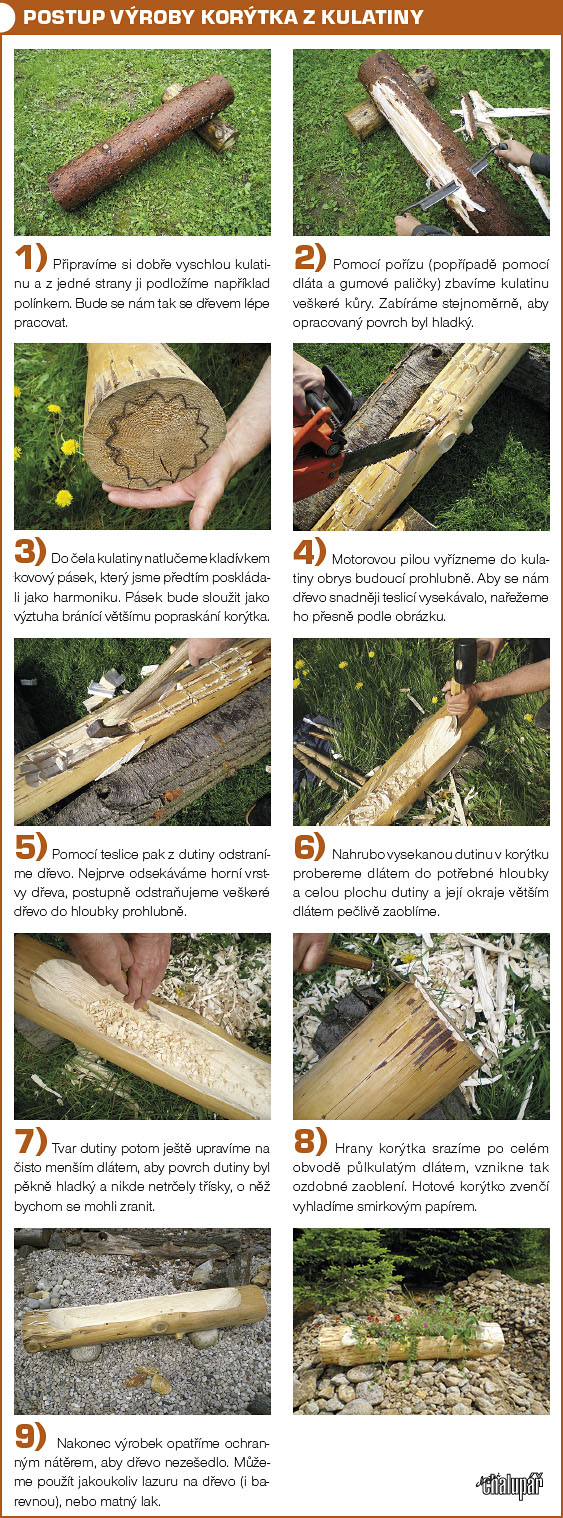 POSTUP VÝROBY KORÝTKA Z KULATINY

1) Připravíme si dobře vyschlou kulatinu a z jedné strany ji podložíme například polínkem. Bude se nám tak se dřevem lépe pracovat.

2) Pomocí pořízu (popřípadě pomocí dláta a gumové paličky) zbavíme kulatinu veškeré kůry. Zabíráme stejnoměrně, aby opracovaný povrch byl hladký.

3) Do čela kulatiny natlučeme kladívkem kovový pásek, který jsme předtím poskládali jako harmoniku. Pásek bude sloužit jako výztuha bránící většímu popraskání korýtka.

4) Motorovou pilou vyřízneme do kulatiny obrys budoucí prohlubně. Aby se nám dřevo snadněji teslicí vysekávalo, nařežeme ho přesně podle obrázku.

5) Pomocí teslice pak z dutiny odstraníme dřevo. Nejprve odsekáváme horní vrstvy dřeva, postupně odstraňujeme veškeré dřevo do hloubky prohlubně.

6) Nahrubo vysekanou dutinu v korýtku probereme dlátem do potřebné hloubky a celou plochu dutiny a její okraje větším dlátem pečlivě zaoblíme.

7) Tvar dutiny potom ještě upravíme na čisto menším dlátem, aby povrch dutiny byl pěkně hladký a nikde netrčely třísky, o něž bychom se mohli zranit.

8) Hrany korýtka srazíme po celém obvodě půlkulatým dlátem, vznikne tak ozdobné zaoblení. Hotové korýtko zvenčí vyhladíme smirkovým papírem.

9) Nakonec výrobek opatříme ochranným nátěrem, aby dřevo nezešedlo. Můžeme použít jakoukoliv lazuru na dřevo (i barevnou), nebo matný lak.

chalupář