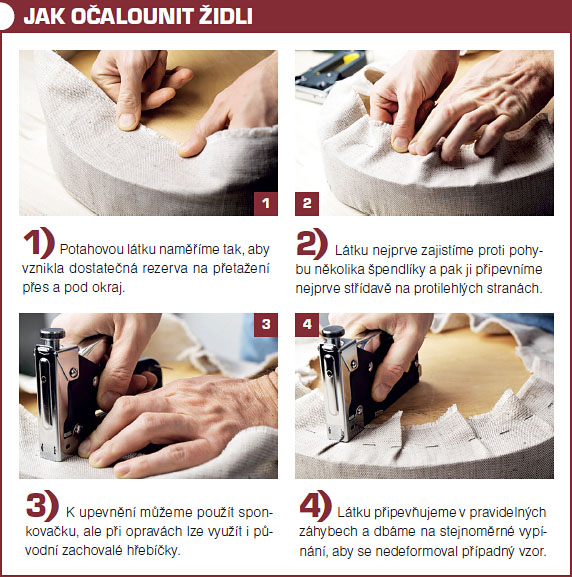 JAK OČALOUNIT ŽIDLI

1

2

1) Potahovou látku naměříme tak, aby vznikla dostatečná rezerva na přetažení přes a pod okraj.

2) Látku nejprve zajistíme proti pohybu několika špendlíky a pak ji připevníme nejprve střídavě na protilehlých stranách.

3

4

3) K upevnění můžeme použít sponkovačku, ale při opravách lze využít i původní zachovalé hřebíčky.

4) Látku připevňujeme v pravidelných záhybech a dbáme na stejnoměrné vypínání, aby se nedeformoval případný vzor.