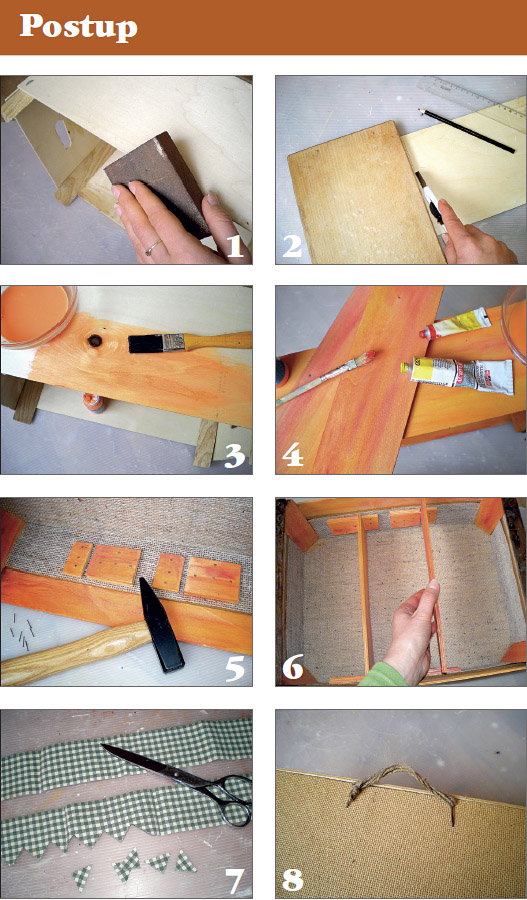 Postup

1

2

3

4

5

6

7

8