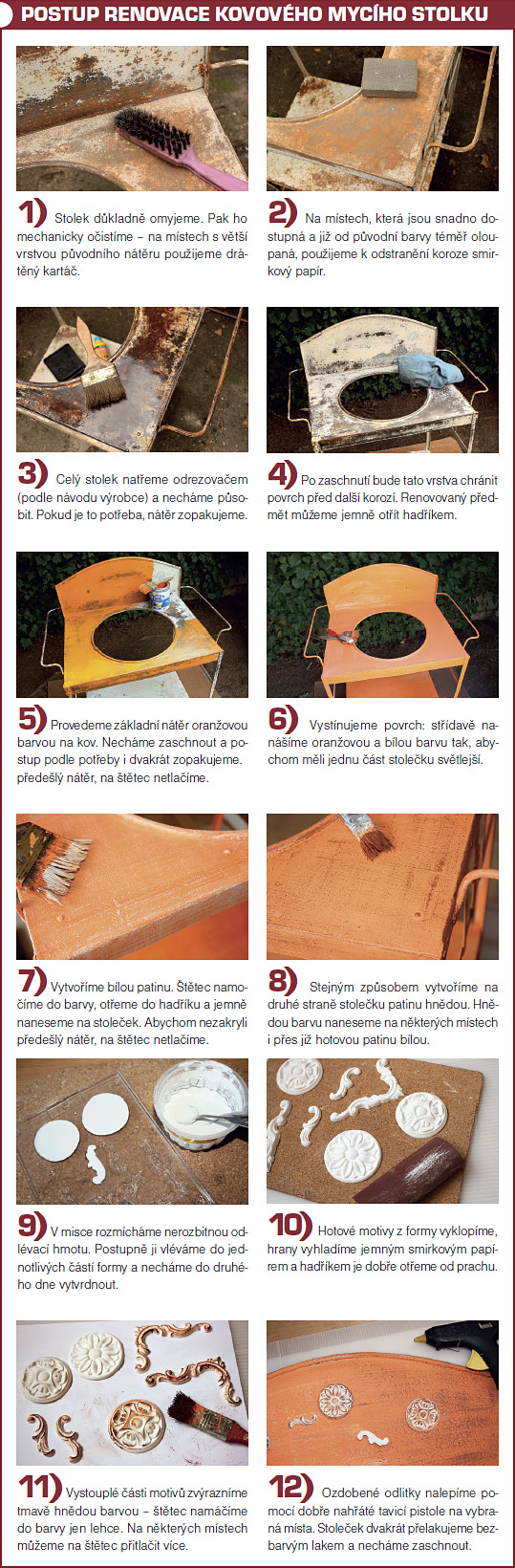 POSTUP RENOVACE KOVOVÉHO MYCÍHO STOLKU

1) Stolek důkladně omyjeme. Pak ho mechanicky očistíme – na místech s větší vrstvou původního nátěru použijeme drátěný kartáč.

2) Na místech, která jsou snadno dostupná a již od původní barvy téměř oloupaná, použijeme k odstranění koroze smirkový papír.

3) Celý stolek natřeme odrezovačem (podle návodu výrobce) a necháme působit. Pokud je to potřeba, nátěr zopakujeme.

4) Po zaschnutí bude tato vrstva chránit povrch před další korozí. Renovovaný předmět můžeme jemně otřít hadříkem.

5) Provedeme základní nátěr oranžovou barvou na kov. Necháme zaschnout a postup podle potřeby i dvakrát zopakujeme. předešlý nátěr, na štětec netlačíme.

6) Vystínujeme povrch: střídavě nanášíme oranžovou a bílou barvu tak, abychom měli jednu část stolečku světlejší.

7) Vytvoříme bílou patinu. Štětec namočíme do barvy, otřeme do hadříku a jemně naneseme na stoleček. Abychom nezakryli předešlý nátěr, na štětec netlačíme.

8) Stejným způsobem vytvoříme na druhé straně stolečku patinu hnědou. Hnědou barvu naneseme na některých místech i přes již hotovou patinu bílou.

9) V misce rozmícháme nerozbitnou odlévací hmotu. Postupně ji vléváme do jednotlivých částí formy a necháme do druhého dne vytvrdnout.

10) Hotové motivy z formy vyklopíme, hrany vyhladíme jemným smirkovým papírem a hadříkem je dobře otřeme od prachu.

11) Vystouplé části motivů zvýrazníme tmavě hnědou barvou – štětec namáčíme do barvy jen lehce. Na některých místech můžeme na štětec přitlačit více.

12) Ozdobené odlitky nalepíme pomocí dobře nahřáté tavicí pistole na vybraná místa. Stoleček dvakrát přelakujeme bezbarvým lakem a necháme zaschnout.