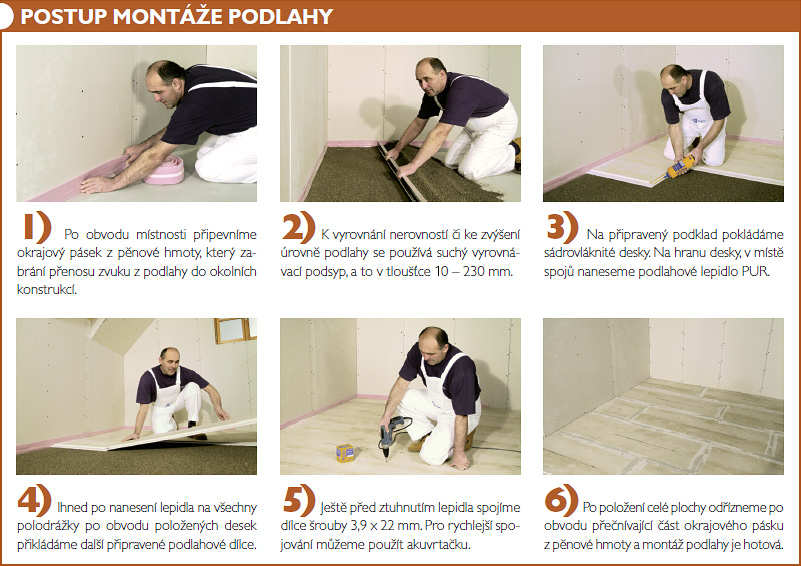 POSTUP MONTÁŽE PODLAHY

1) Po obvodu místnosti připevníme okrajový pásek z pěnové hmoty, který zabrání přenosu zvuku z podlahy do okolních konstrukcí.

2) K vyrovnání nerovností či ke zvýšení úrovně podlahy se používá suchý vyrovnávací podsyp, a to v tloušťce 10 – 230 mm.

3) Na připravený podklad pokládáme sádrovláknité desky. Na hranu desky, v místě spojů naneseme podlahové lepidlo PUR.

4) Ihned po nanesení lepidla na všechny polodrážky po obvodu položených desek přikládáme další připravené podlahové dílce.

5) Ještě před ztuhnutím lepidla spojíme dílce šrouby 3,9 x 22 mm. Pro rychlejší spojování můžeme použít akuvrtačku.

6) Po položení celé plochy odřízneme po obvodu přečnívající část okrajového pásku z pěnové hmoty a montáž podlahy je hotová.