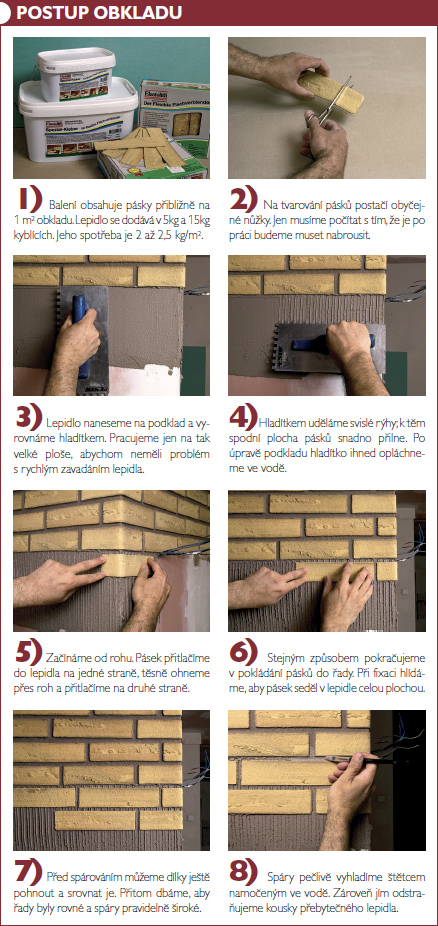 POSTUP OBKLADU

1) Balení obsahuje pásky přibližně na 1 m² obkladu. Lepidlo se dodává v 5kg a 15kg kyblících. Jeho spotřeba je 2 až 2,5 kg/m².

2) Na tvarování pásků postačí obyčejné nůžky. Jen musíme počítat s tím, že je po práci budeme muset nabrousit.

3) Lepidlo naneseme na podklad a vyrovnáme hladítkem. Pracujeme jen na tak velké ploše, abychom neměli problém s rychlým zavadáním lepidla.

4) Hladítkem uděláme svislé rýhy; k těm spodní plocha pásků snadno přilne. Po úpravě podkladu hladítko ihned opláchneme ve vodě.

5) Začínáme od rohu. Pásek přitlačíme do lepidla na jedné straně, těsně ohneme přes roh a přitlačíme na druhé straně.

6) Stejným způsobem pokračujeme v pokládání pásků do řady. Při fixaci hlídáme, aby pásek seděl v lepidle celou plochou.

7) Před spárováním můžeme dílky ještě pohnout a srovnat je. Přitom dbáme, aby řady byly rovné a spáry pravidelně široké.

8) Spáry pečlivě vyhladíme štětcem namočeným ve vodě. Zároveň jím odstraňujeme kousky přebytečného lepidla.