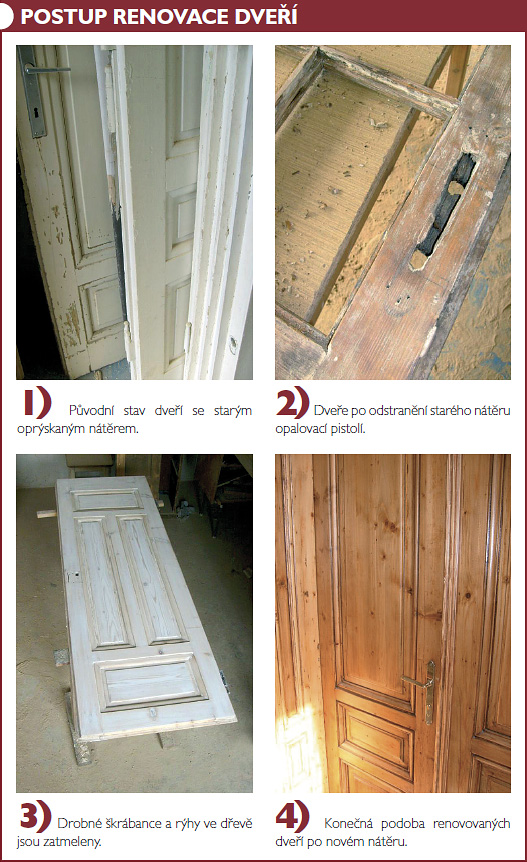 POSTUP RENOVACE DVEŘÍ

1) Původní stav dveří se starým oprýskaným nátěrem.

2) Dveře po odstranění starého nátěru opalovací pistolí.

3) Drobné škrábance a rýhy ve dřevě jsou zatmeleny.

4) Konečná podoba renovovaných dveří po novém nátěru.