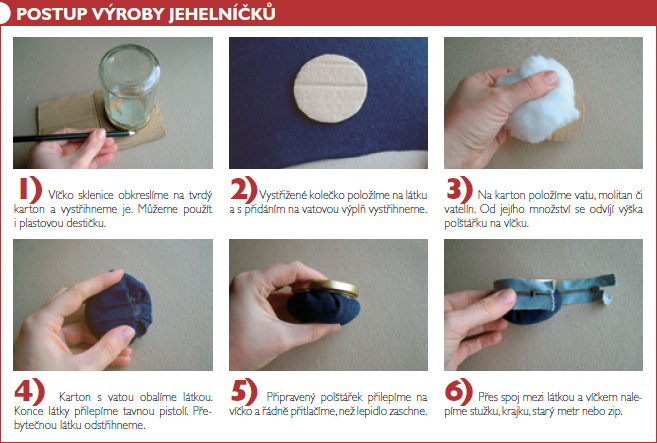 POSTUP VÝROBY JEHELNÍČKŮ

1) Víčko sklenice obkreslíme na tvrdý karton a vystřihneme je. Můžeme použít i plastovou destičku.

2) Vystřižené kolečko položíme na látku a s přidáním na vatovou výplň vystřihneme.

3) Na karton položíme vatu, molitan či vatelín. Od jejího množství se odvíjí výška polštářku na víčku.

4) Karton s vatou obalíme látkou. Konce látky přilepíme tavnou pistolí. Přebytečnou látku odstřihneme.

5) Připravený polštářek přilepíme na víčko a řádně přitlačíme, než lepidlo zaschne.

6) Přes spoj mezi látkou a víčkem nalepíme stužku, krajku, starý metr nebo zip.