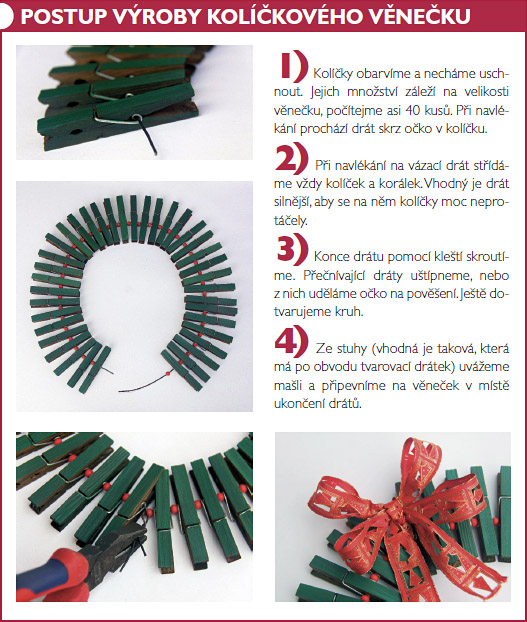 POSTUP VÝROBY KOLÍČKOVÉHO VĚNEČKU

1) Kolíčky obarvíme a necháme uschnout. Jejich množství záleží na velikosti věnečku, počítejme asi 40 kusů. Při navlékání prochází drát skrz očko v kolíčku.

2) Při navlékání na vázací drát střídáme vždy kolíček a korálek. Vhodný je drát silnější, aby se na něm kolíčky moc neprotáčely.

3) Konce drátu pomocí kleští skroutíme. Přečnívající dráty uštípneme, nebo z nich uděláme očko na pověšení. Ještě dotvarujeme kruh.

4) Ze stuhy (vhodná je taková, která má po obvodu tvarovací drátek) uvážeme mašli a připevníme na věneček v místě ukončení drátů.