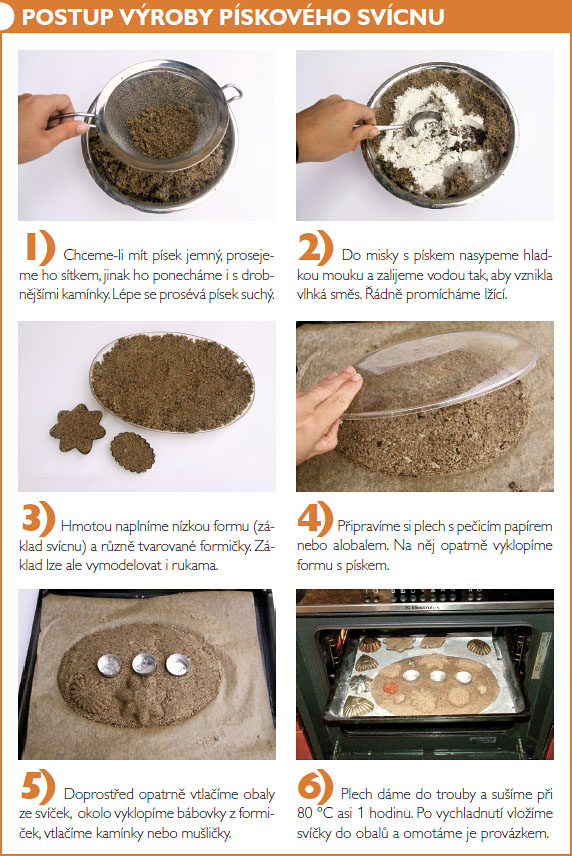 POSTUP VÝROBY PÍSKOVÉHO SVÍCNU

1) Chceme-li mít písek jemný, prosejeme ho sítkem, jinak ho ponecháme i s drobnějšími kamínky. Lépe se prosévá písek suchý.

2) Do misky s pískem nasypeme hladkou mouku a zalijeme vodou tak, aby vznikla vlhká směs. Řádně promícháme lžící.

3) Hmotou naplníme nízkou formu (základ svícnu) a různě tvarované formičky. Základ lze ale vymodelovat i rukama.

4) Připravíme si plech s pečicím papírem nebo alobalem. Na něj opatrně vyklopíme formu s pískem.

5) Doprostřed opatrně vtlačíme obaly ze svíček, okolo vyklopíme bábovky z formiček, vtlačíme kamínky nebo mušličky.

6) Plech dáme do trouby a sušíme při 80 °C asi 1 hodinu. Po vychladnutí vložíme svíčky do obalů a omotáme je provázkem.