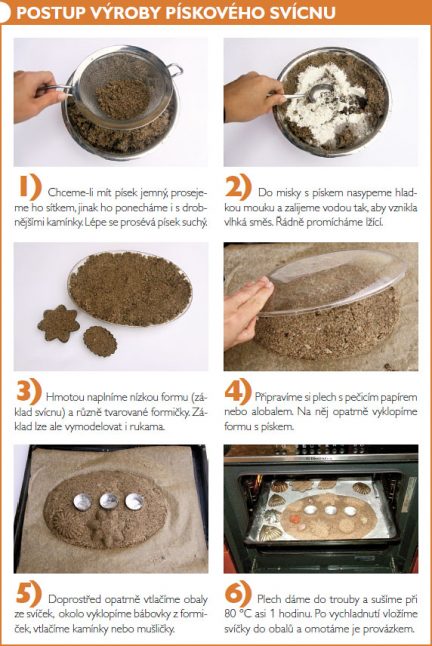 POSTUP VÝROBY PÍSKOVÉHO SVÍCNU

1) Chceme-li mít písek jemný, prosejeme ho sítkem, jinak ho ponecháme i s drobnějšími kamínky. Lépe se prosévá písek suchý.

2) Do misky s pískem nasypeme hladkou mouku a zalijeme vodou tak, aby vznikla vlhká směs. Řádně promícháme lžící.

3) Hmotou naplníme nízkou formu (základ svícnu) a různě tvarované formičky. Základ lze ale vymodelovat i rukama.

4) Připravíme si plech s pečicím papírem nebo alobalem. Na něj opatrně vyklopíme formu s pískem.

5) Doprostřed opatrně vtlačíme obaly ze svíček, okolo vyklopíme bábovky z formiček, vtlačíme kamínky nebo mušličky.

6) Plech dáme do trouby a sušíme při 80 °C asi 1 hodinu. Po vychladnutí vložíme svíčky do obalů a omotáme je provázkem.