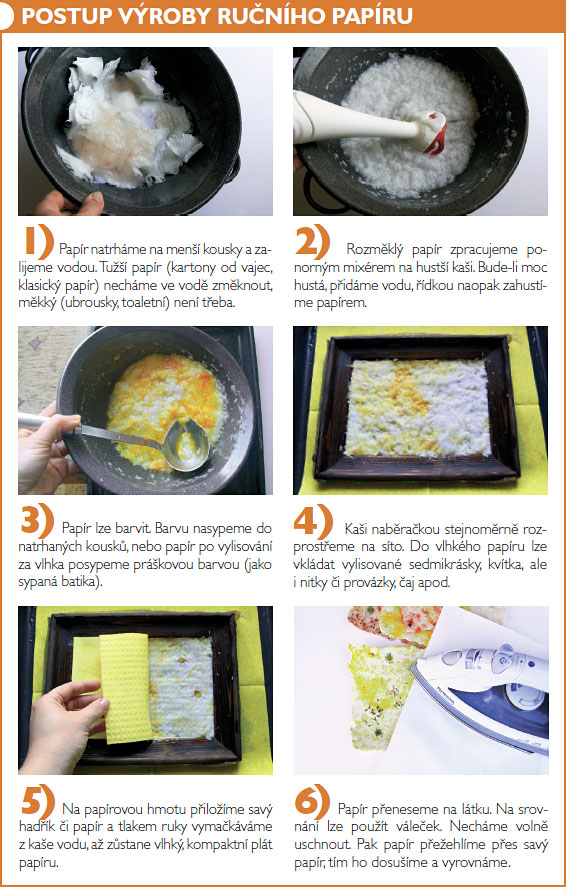 POSTUP VÝROBY RUČNÍHO PAPÍRU

1) Papír natrháme na menší kousky a zalijeme vodou. Tužší papír (kartony od vajec, klasický papír) necháme ve vodě změknout, měkký (ubrousky, toaletní) není třeba.

2) Rozměklý papír zpracujeme ponorným mixérem na hustší kaši. Bude-li moc hustá, přidáme vodu, řídkou naopak zahustíme papírem.

3) Papír lze barvit. Barvu nasypeme do natrhaných kousků, nebo papír po vylisování za vlhka posypeme práškovou barvou (jako sypaná batika).

4) Kaši naběračkou stejnoměrně rozprostřeme na síto. Do vlhkého papíru lze vkládat vylisované sedmikrásky, kvítka, ale i nitky či provázky, čaj apod.

5) Na papírovou hmotu přiložíme savý hadřík či papír a tlakem ruky vymačkáváme z kaše vodu, až zůstane vlhký, kompaktní plát papíru.

6) Papír přeneseme na látku. Na srovnání lze použít váleček. Necháme volně uschnout. Pak papír přežehlíme přes savý papír, tím ho dosušíme a vyrovnáme.