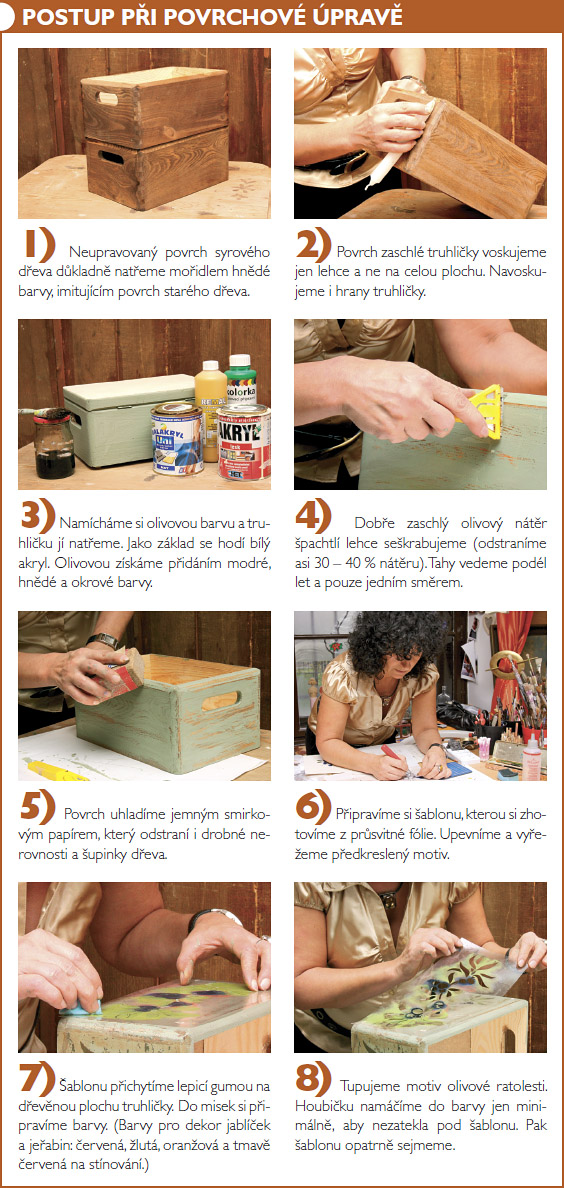 POSTUP PŘI POVRCHOVÉ ÚPRAVĚ

1) Neupravovaný povrch syrového dřeva důkladně natřeme mořidlem hnědé barvy, imitujícím povrch starého dřeva.

2) Povrch zaschlé truhličky voskujeme jen lehce a ne na celou plochu. Navoskujeme i hrany truhličky.

colorka
BALAKRYL Uni
AKRYL

3) Namícháme si olivovou barvu a truhličku jí natřeme. Jako základ se hodí bílý akryl. Olivovou získáme přidáním modré, hnědé a okrové barvy.

4) Dobře zaschlý olivový nátěr špachtlí lehce seškrabujeme (odstraníme asi 30 – 40 % nátěru). Tahy vedeme podél let a pouze jedním směrem.

5) Povrch uhladíme jemným smirkovým papírem, který odstraní i drobné nerovnosti a šupinky dřeva.

6) Připravíme si šablonu, kterou si zhotovíme z průsvitné fólie. Upevníme a vyřežeme předkreslený motiv.

7) Šablonu přichytíme lepicí gumou na dřevěnou plochu truhličky. Do misek si připravíme barvy. (Barvy pro dekor jablíček a jeřabin: červená, žlutá, oranžová a tmavě červená na stínování.)

8) Tupujeme motiv olivové ratolesti. Houbičku namáčíme do barvy jen minimálně, aby nezatekla pod šablonu. Pak šablonu opatrně sejmeme.