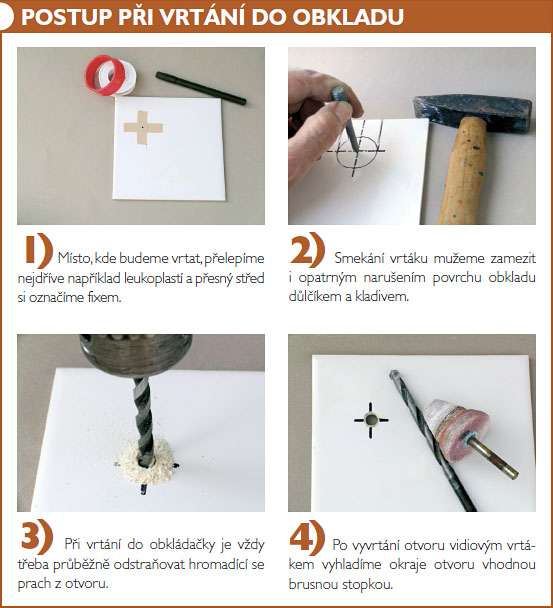 POSTUP PŘI VRTÁNÍ DO OBKLADU

1) Místo, kde budeme vrtat, přelepíme nejdříve například leukoplastí a přesný střed si označíme fixem.

2) Smekání vrtáku mužeme zamezit i opatrným narušením povrchu obkladu důlčíkem a kladivem.

3) Při vrtání do obkládačky je vždy třeba průběžně odstraňovat hromadící se prach z otvoru.

4) Po vyvrtání otvoru vidiovým vrtákem vyhladíme okraje otvoru vhodnou brusnou stopkou.